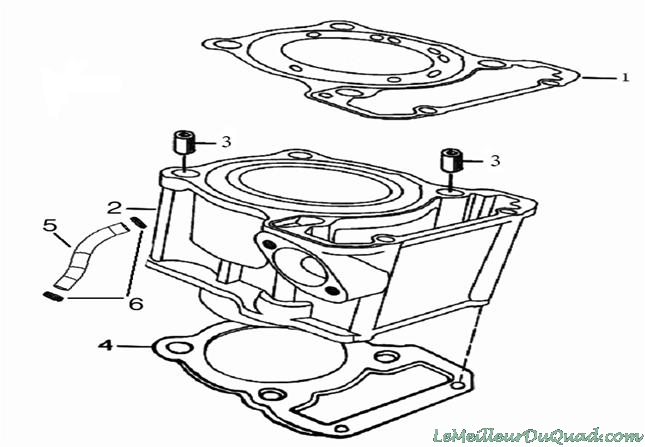 1
3
3
2
5
6
4
LeMeilleurDuQuad.com